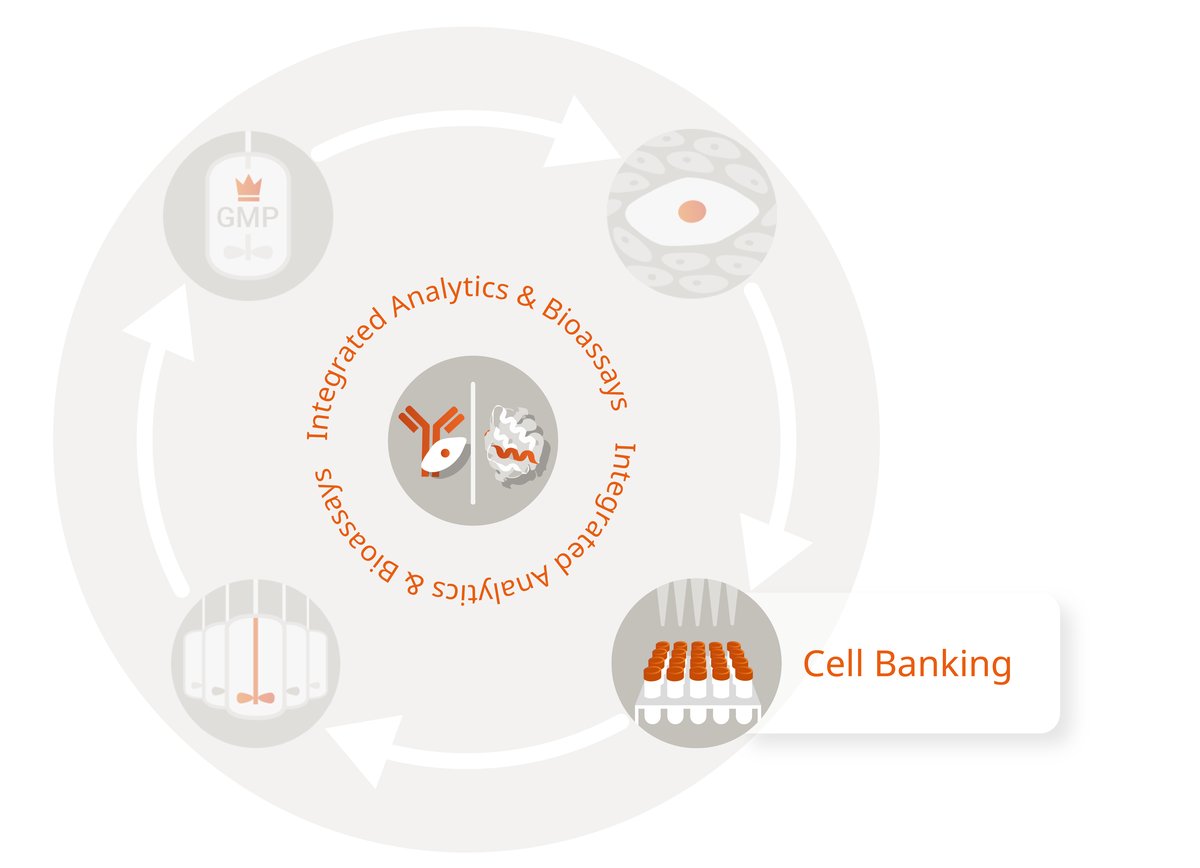 GMP

Integrated Analytics & Bioassays

Integrated Analytics & Bioassays

Cell Banking