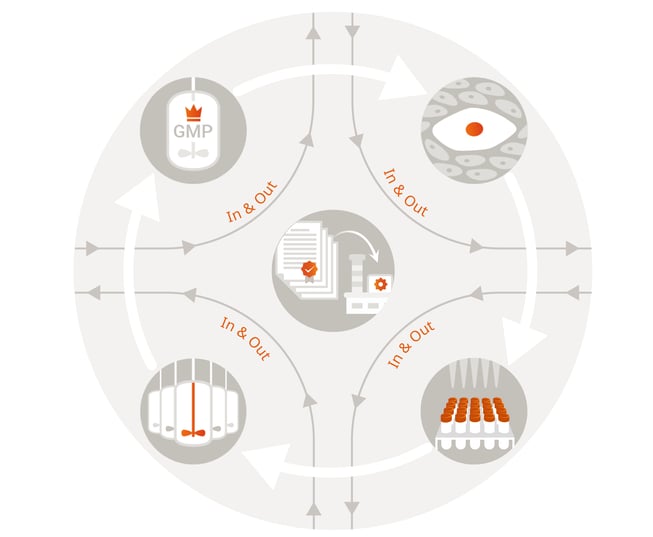 GMP

In & Out

In & Out

In & Out

In & Out