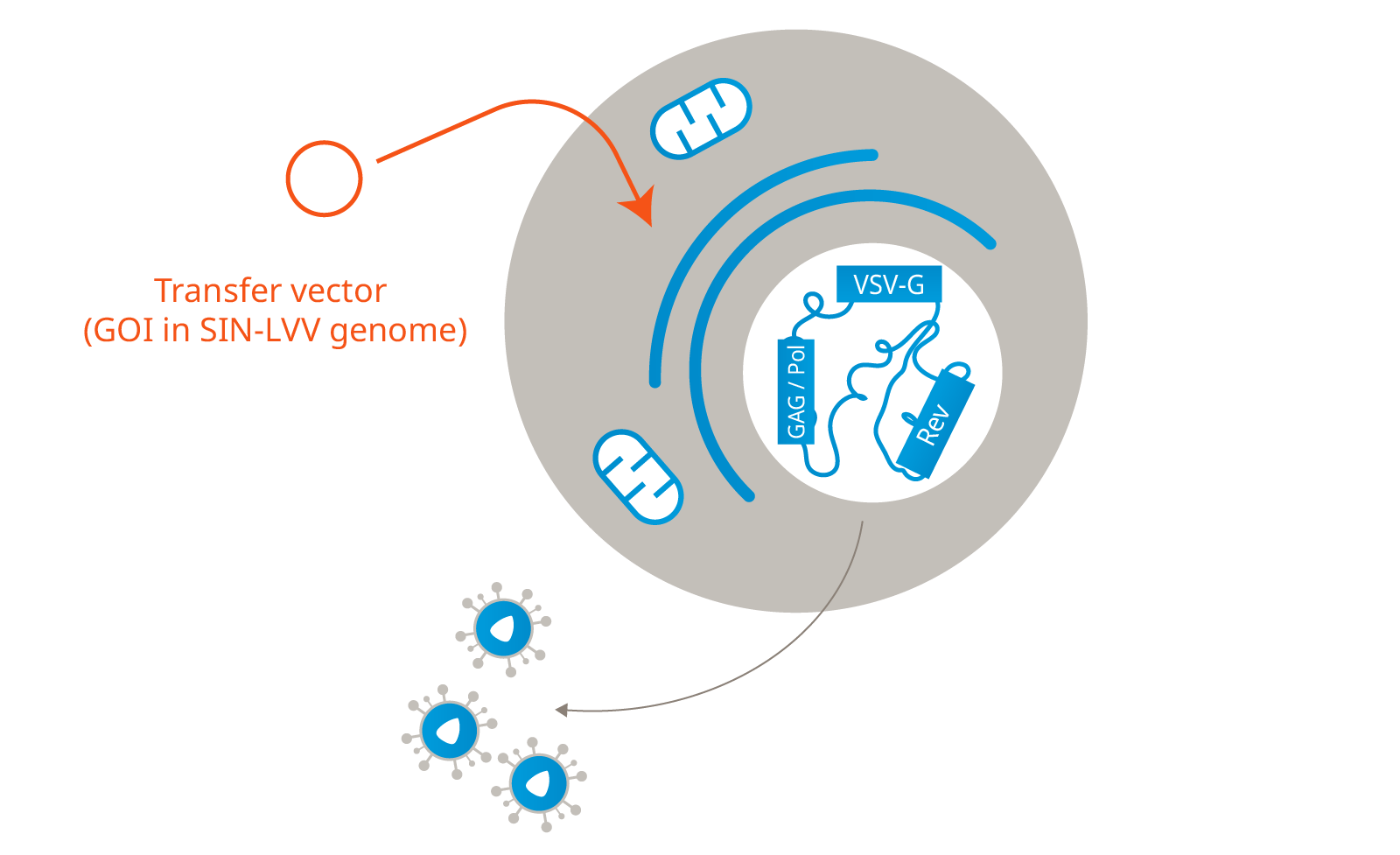 Transfer vector
(GOI in SIN-LVV genome)

VSV-G

GAG / Pol

Rev