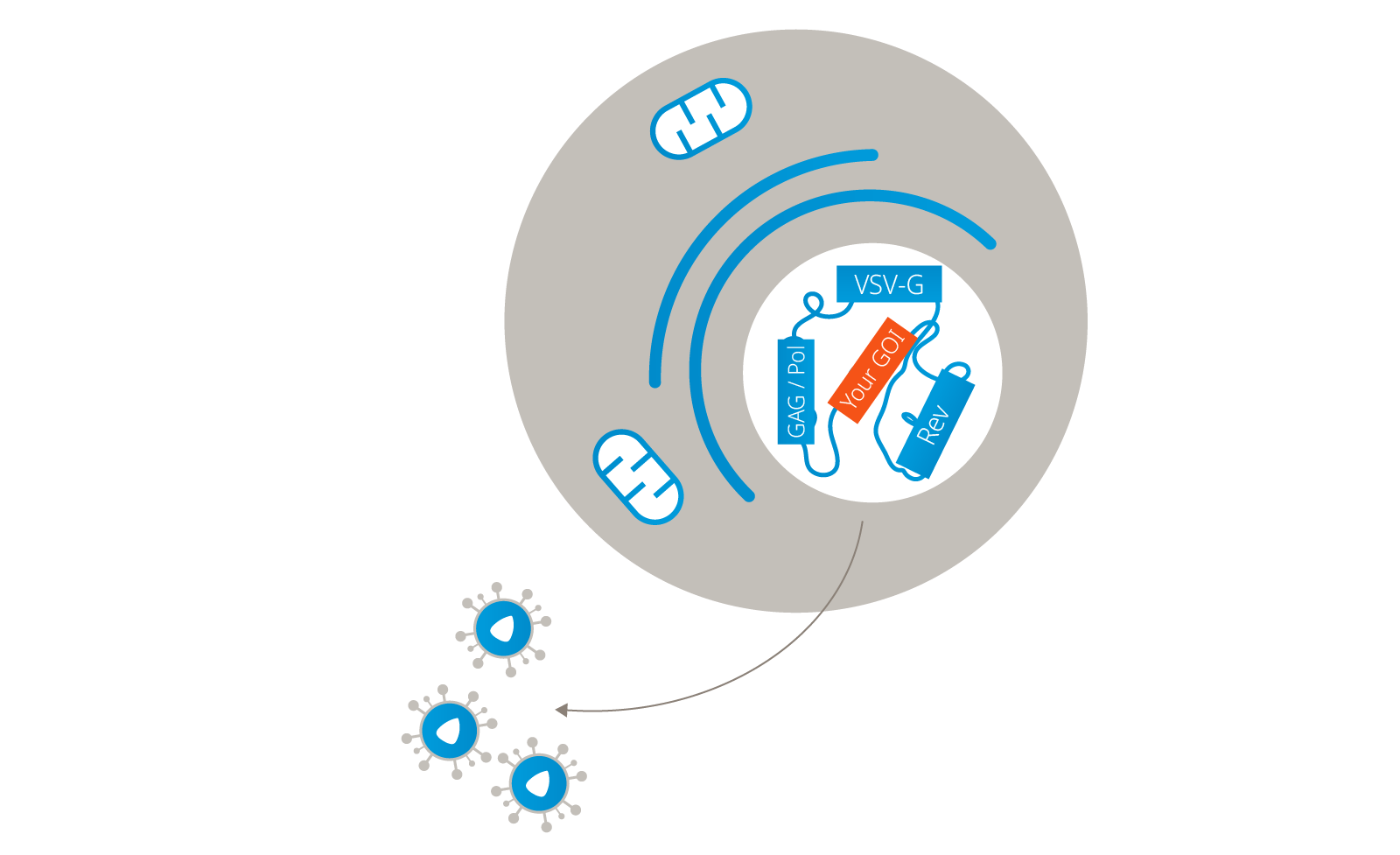 VSV-G

GAG / Pol

Your GOI

Rev