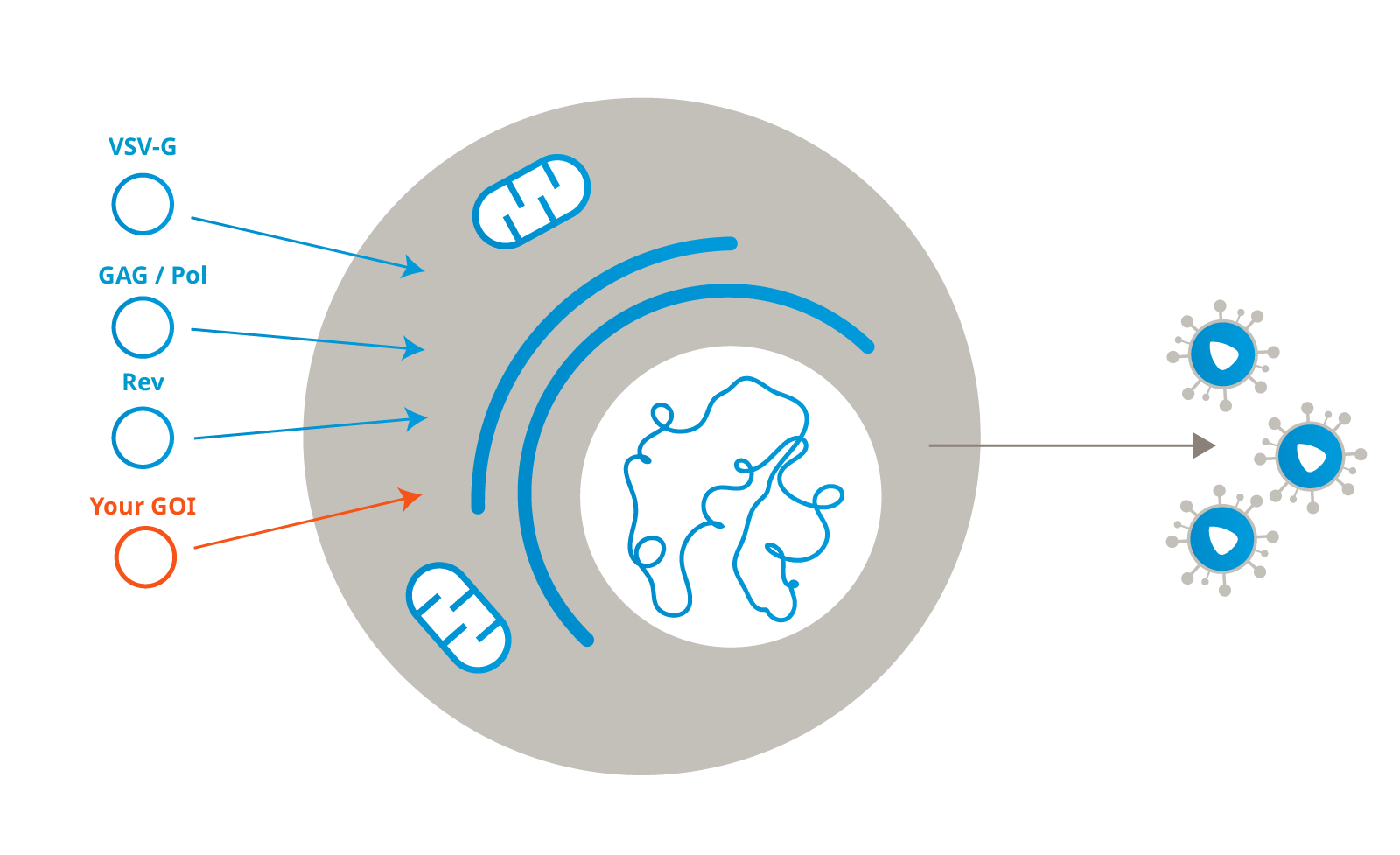 VSV-G

GAG / Pol

Rev

Your GOI